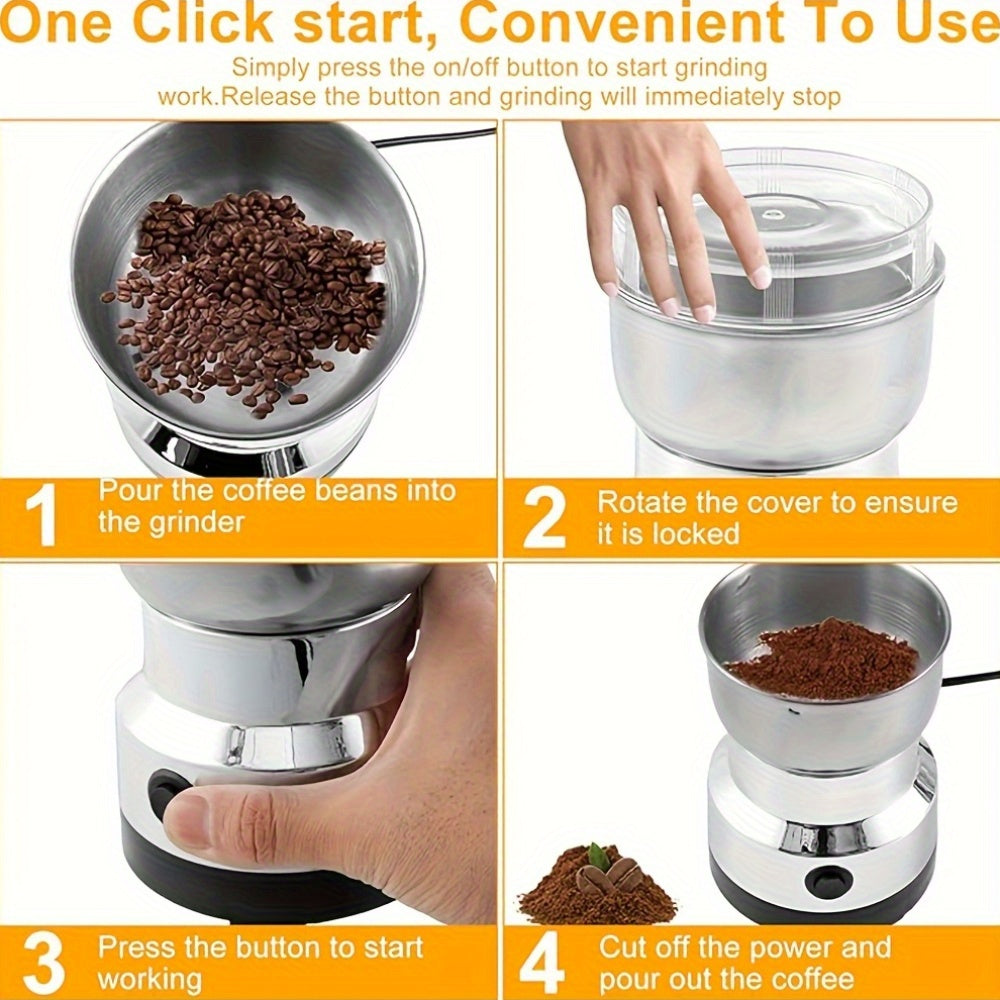 One Click start, Convenient To Use

Simply press the on/off button to start grinding work.Release the button and grinding will immediately stop

1 Pour the coffee beans into the grinder

2 Rotate the cover to ensure it is locked

3 Press the button to start working

4 Cut off the power and pour out the coffee